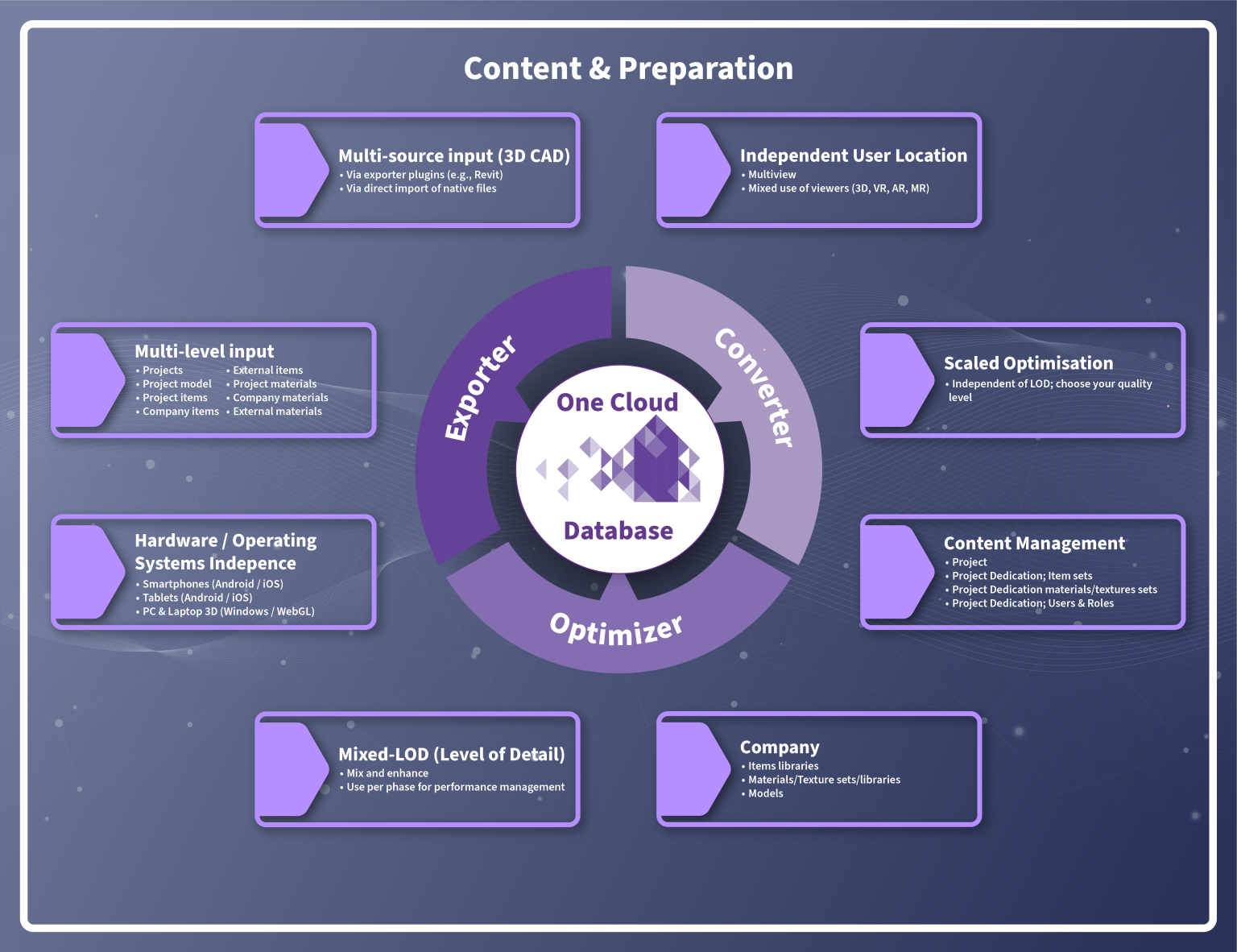 Content & Preparation

Multi-source input (3D CAD)
• Via exporter plugins (e.g., Revit)
• Via direct import of native files

Independent User Location
• Multiview
• Mixed use of viewers (3D, VR, AR, MR)

Multi-level input
• Projects
• Project model
• Project items
• Company items
• External items
• Project materials
• Company materials
• External materials

Exporter

Converter

One Cloud

Database

Optimizer

Scaled Optimisation
• Independent of LOD; choose your quality level

Hardware / Operating Systems Indepence
• Smartphones (Android / iOS)
• Tablets (Android / iOS)
• PC & Laptop 3D (Windows / WebGL)

Content Management
• Project
• Project Dedication; Item sets
• Project Dedication materials/textures sets
• Project Dedication; Users & Roles

Mixed-LOD (Level of Detail)
• Mix and enhance
• Use per phase for performance management

Company
• Items libraries
• Materials/Texture sets/libraries
• Models